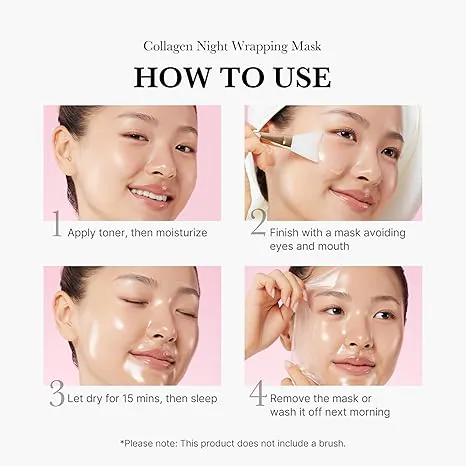 Collagen Night Wrapping Mask

HOW TO USE

1 Apply toner, then moisturize

2 Finish with a mask avoiding eyes and mouth

3 Let dry for 15 mins, then sleep

4 Remove the mask or wash it off next morning

*Please note: This product does not include a brush.