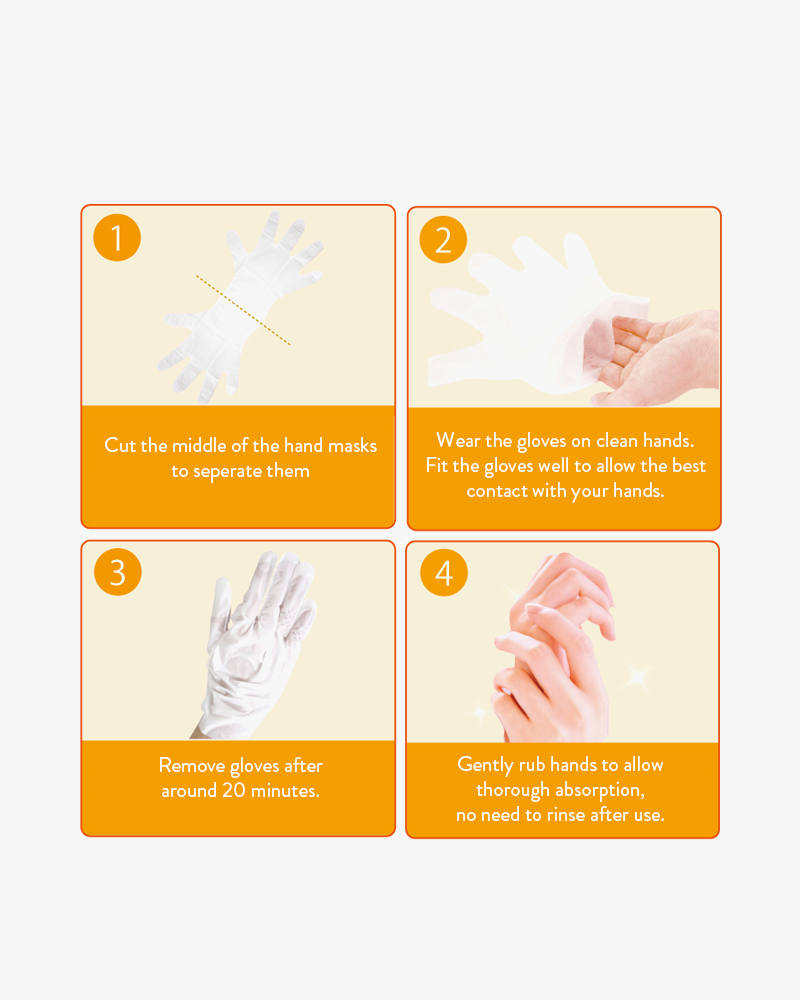 1

Cut the middle of the hand masks to seperate them

2

Wear the gloves on clean hands. Fit the gloves well to allow the best contact with your hands.

3

Remove gloves after around 20 minutes.

4

Gently rub hands to allow thorough absorption, no need to rinse after use.